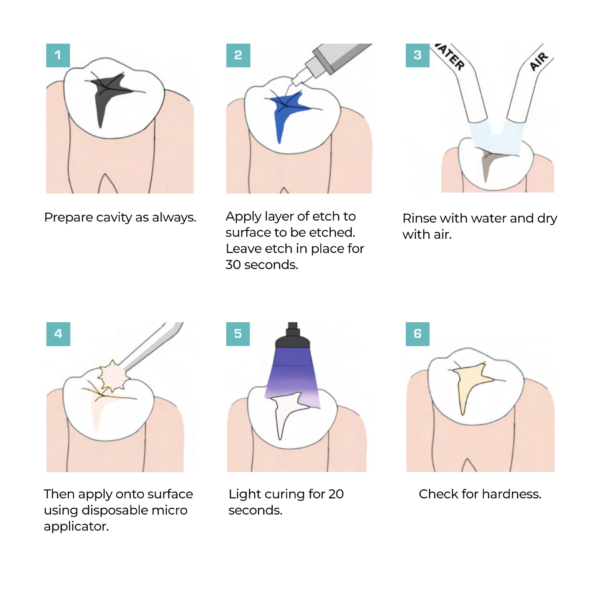 1

Prepare cavity as always.

2

Apply layer of etch to surface to be etched. Leave etch in place for 30 seconds.

3

WATER

AIR

Rinse with water and dry with air.

4

Then apply onto surface using disposable micro applicator.

5

Light curing for 20 seconds.

6

Check for hardness.