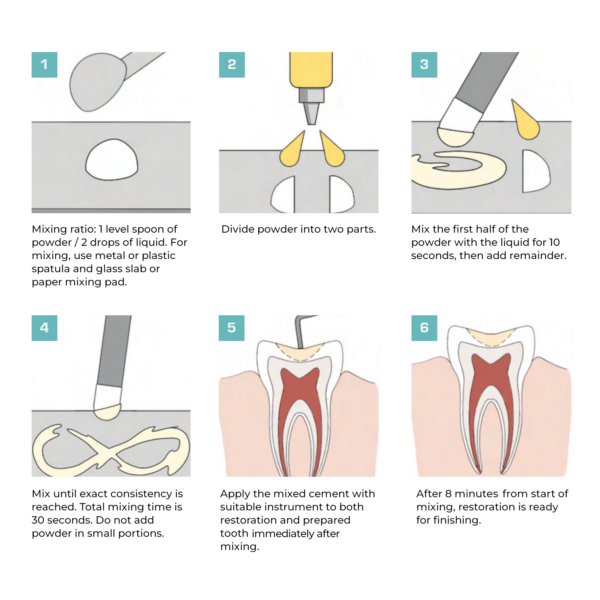 1

Mixing ratio: 1 level spoon of powder / 2 drops of liquid. For mixing, use metal or plastic spatula and glass slab or paper mixing pad.

2

Divide powder into two parts.

3

Mix the first half of the powder with the liquid for 10 seconds, then add remainder.

4

Mix until exact consistency is reached. Total mixing time is 30 seconds. Do not add powder in small portions.

5

Apply the mixed cement with suitable instrument to both restoration and prepared tooth immediately after mixing.

6

After 8 minutes from start of mixing, restoration is ready for finishing.