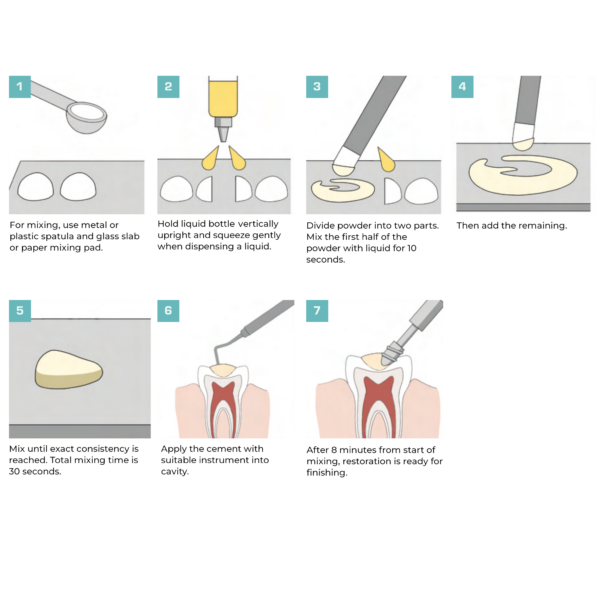 1

For mixing, use metal or plastic spatula and glass slab or paper mixing pad.

2

Hold liquid bottle vertically upright and squeeze gently when dispensing a liquid.

3

Divide powder into two parts. Mix the first half of the powder with liquid for 10 seconds.

4

Then add the remaining.

5

Mix until exact consistency is reached. Total mixing time is 30 seconds.

6

Apply the cement with suitable instrument into cavity.

7

After 8 minutes from start of mixing, restoration is ready for finishing.